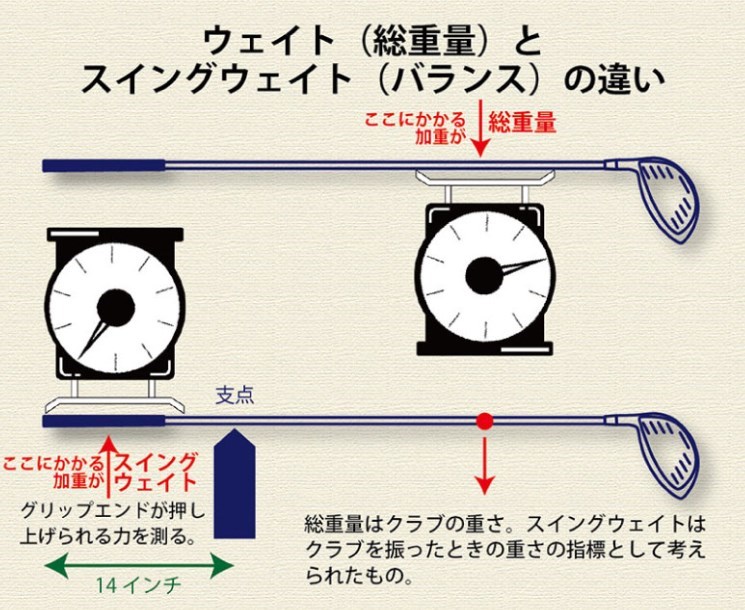 ウェイト（総重量）と
スイングウェイト（バランス）の違い

ここにかかる加重が
総重量

支点

ここにかかる加重が
スイングウェイト

グリップエンドが押し上げられる力を測る。

14インチ

総重量はクラブの重さ。スイングウェイトはクラブを振ったときの重さの指標として考えられたもの。